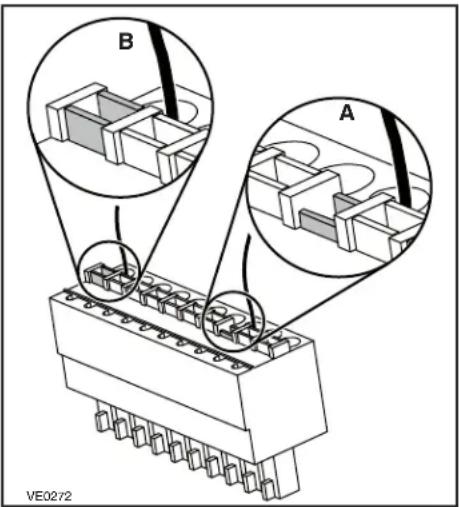 B
A
VE0272