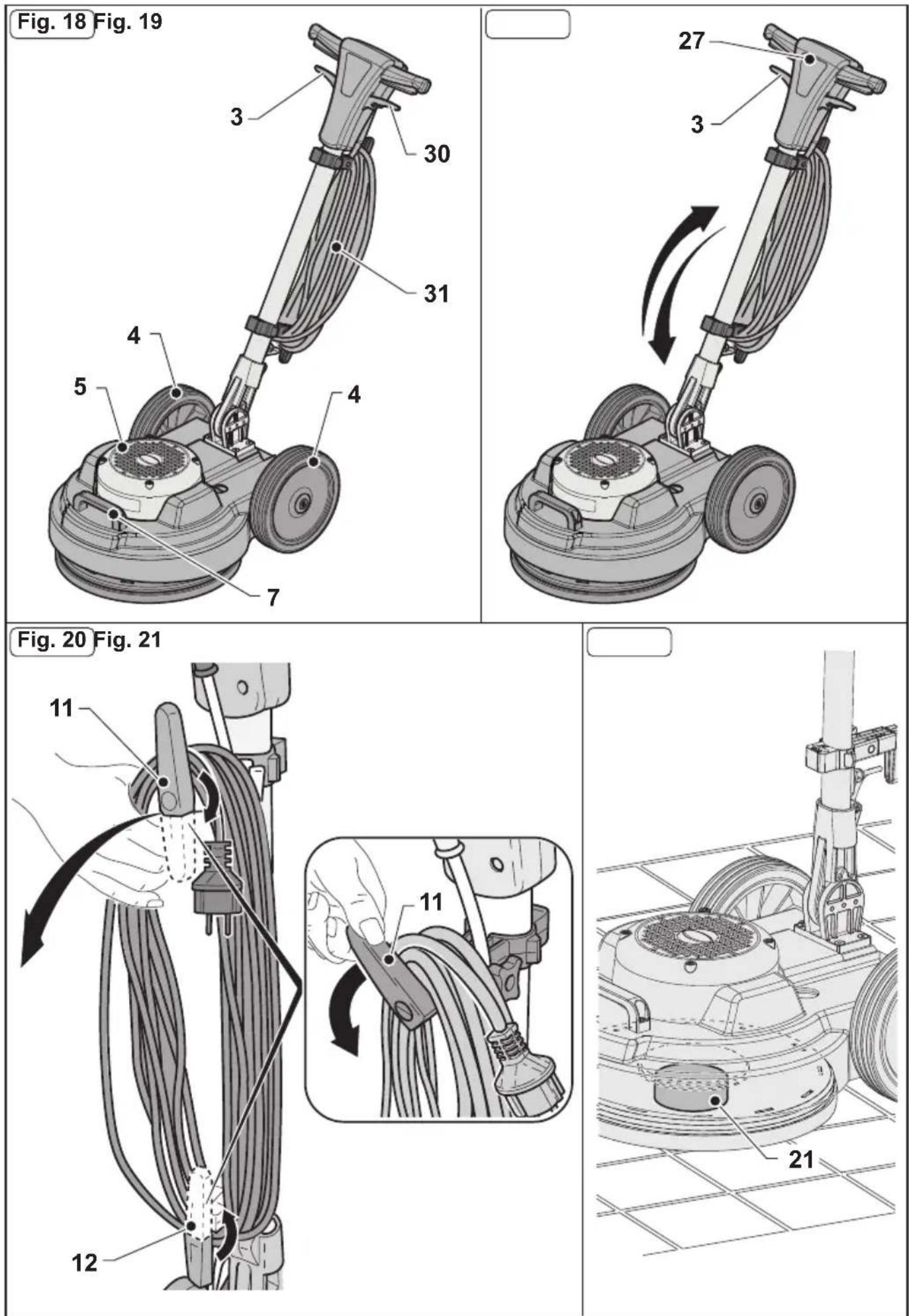 Fig. 18 Fig. 19

3
30
31
4
5
4
7

27
3

Fig. 20 Fig. 21

11
11
12

21