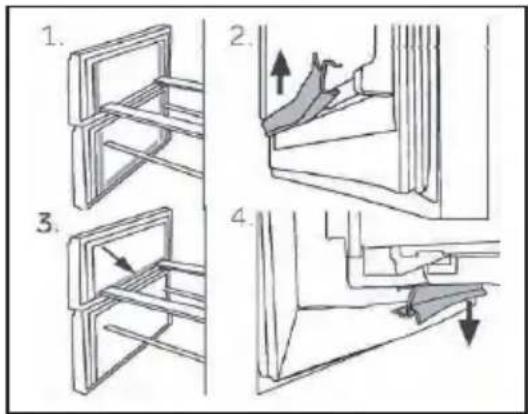 1.

2.

3.

4.