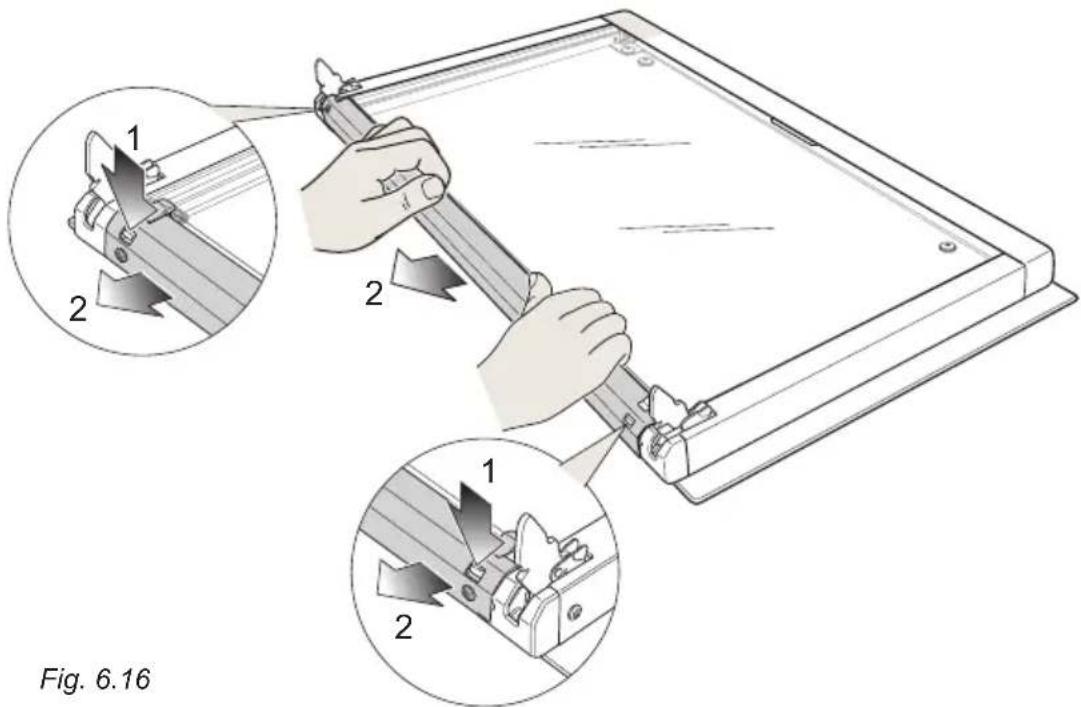 1
2
2
1
2
Fig. 6.16