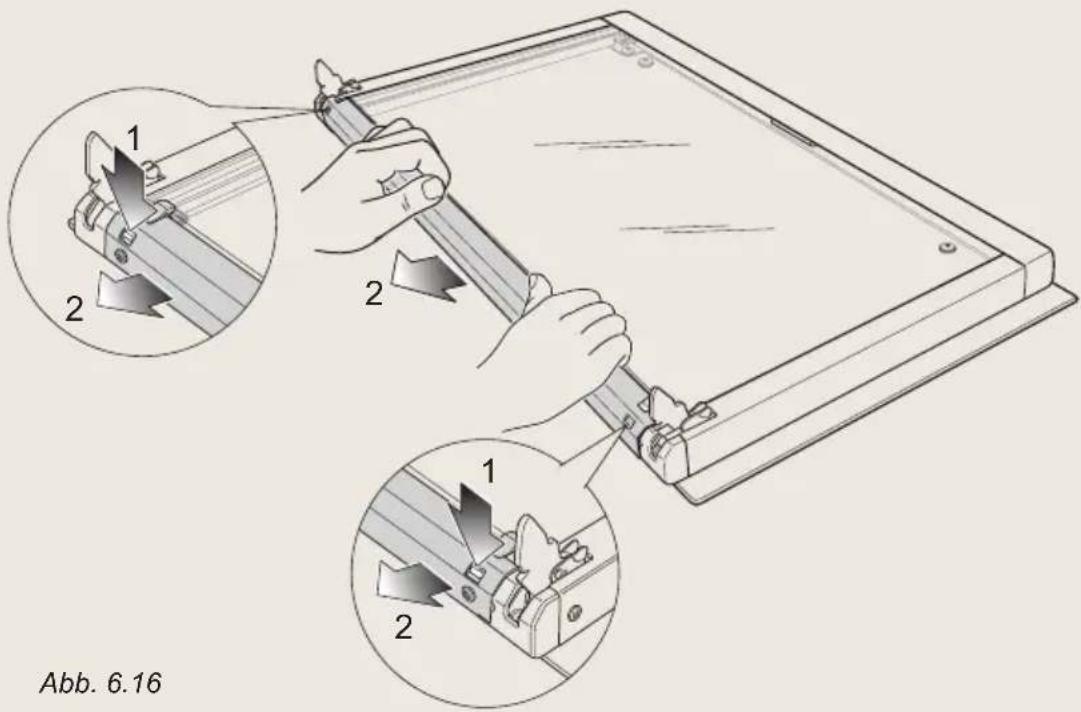 1

2

2

1

2

Abb. 6.16