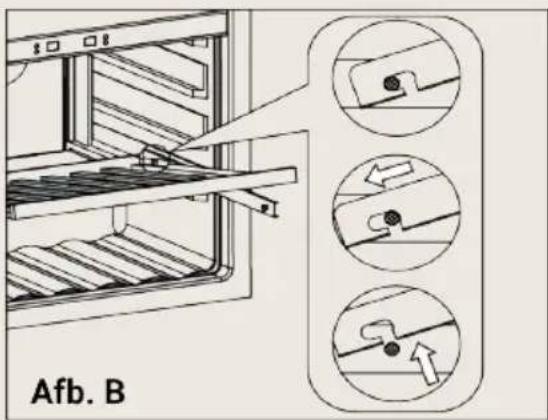 Afb. B