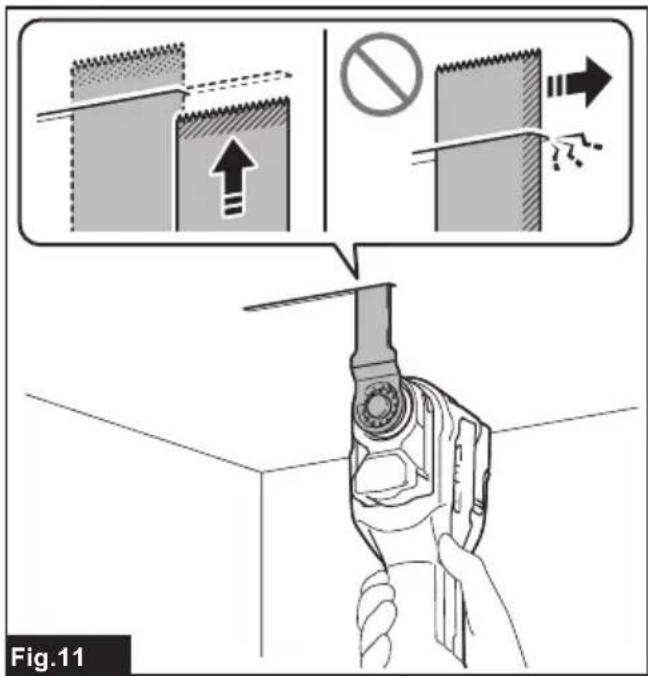 Fig.11