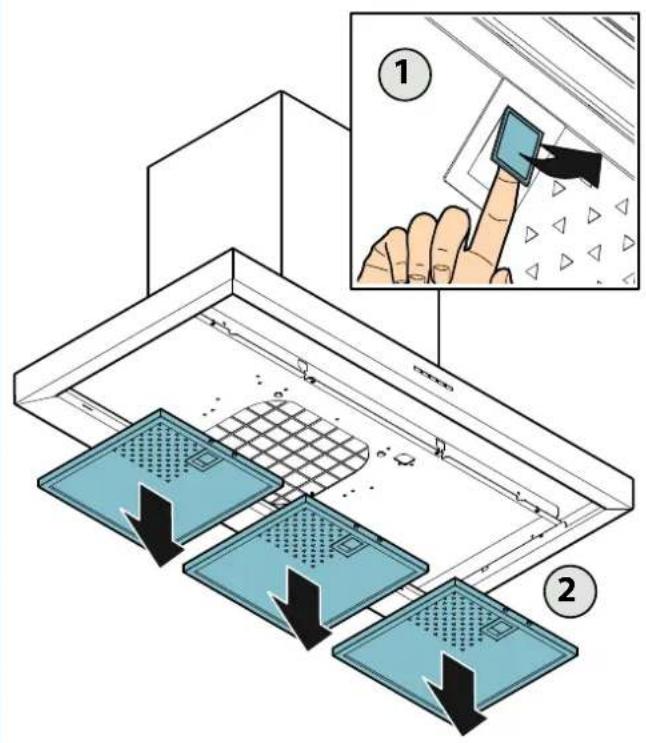 1

2