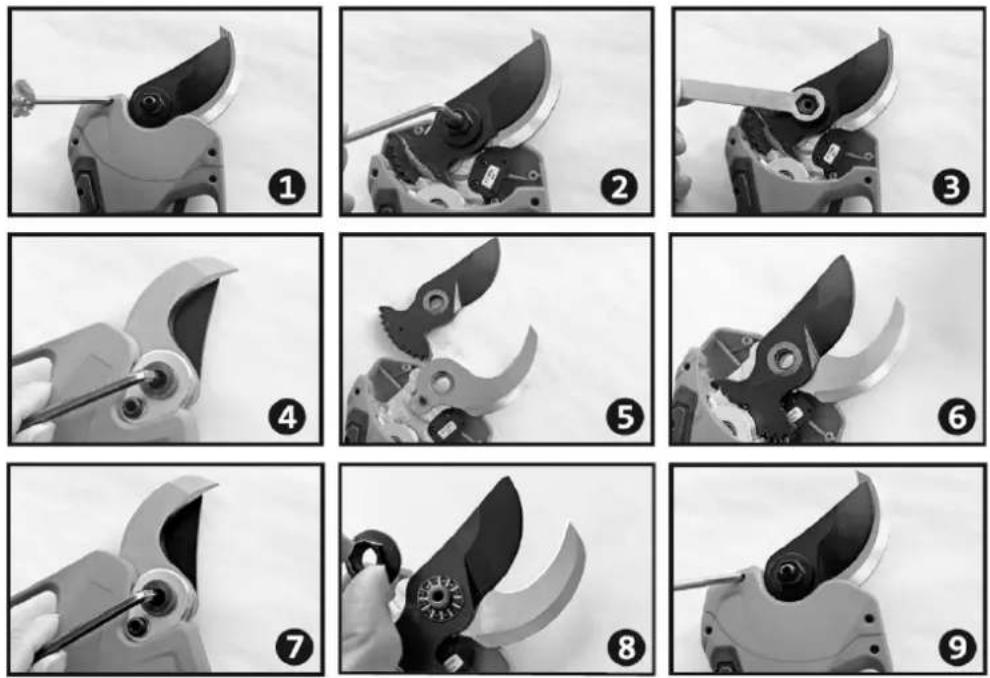 1
2
3
4
5
6
7
8
9