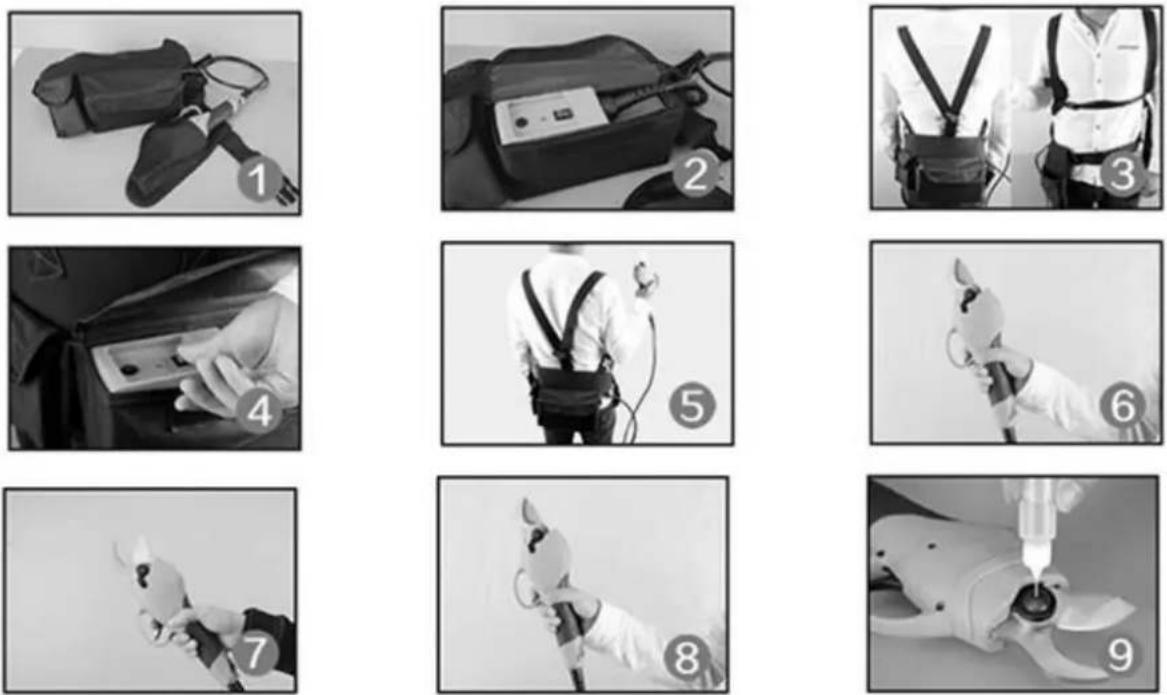 1

2

3

4

5

6

7

8

9