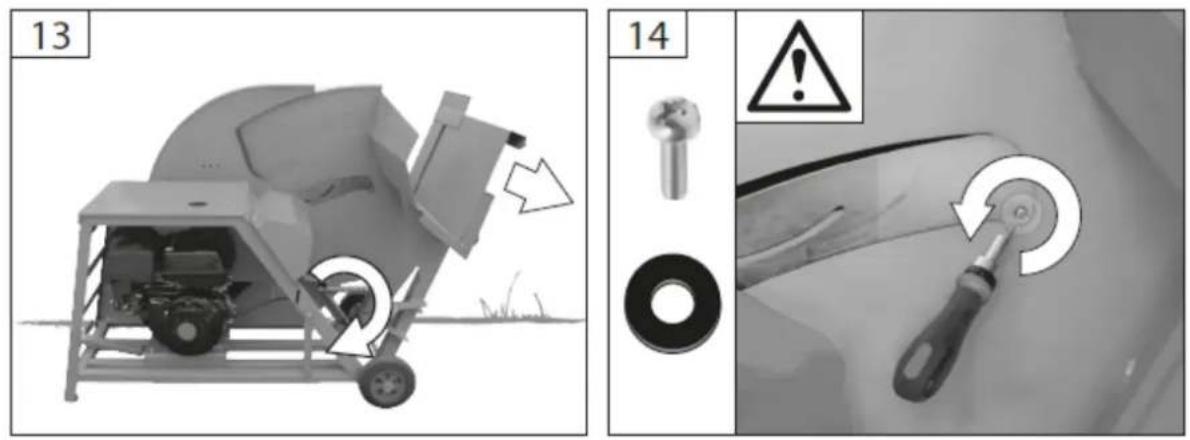 13

14