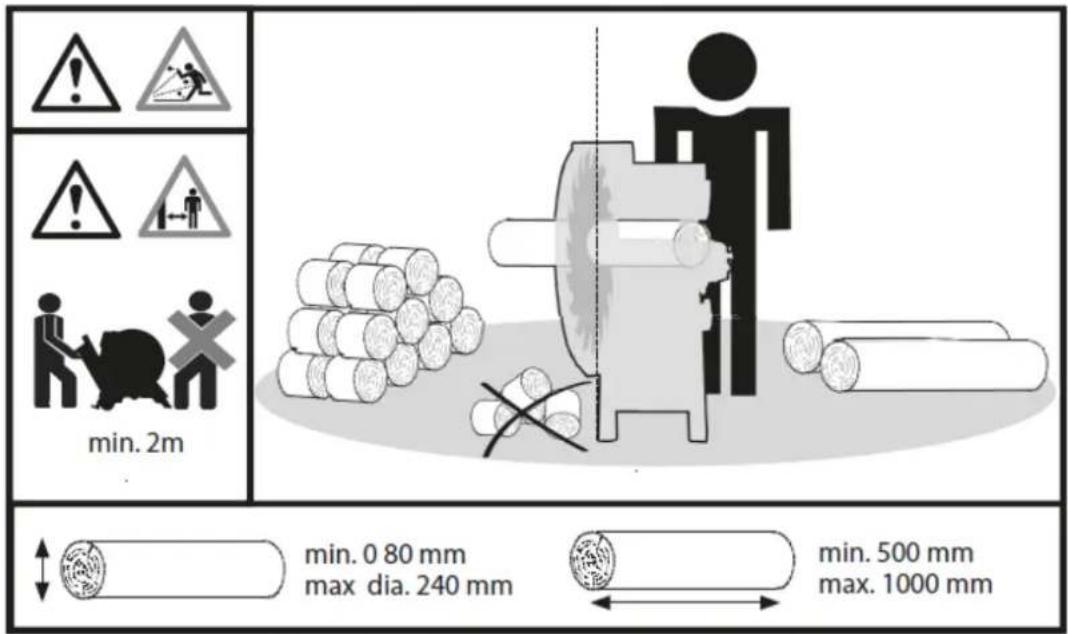 min. 2m

min. 0 80 mm
max dia. 240 mm

min. 500 mm
max. 1000 mm