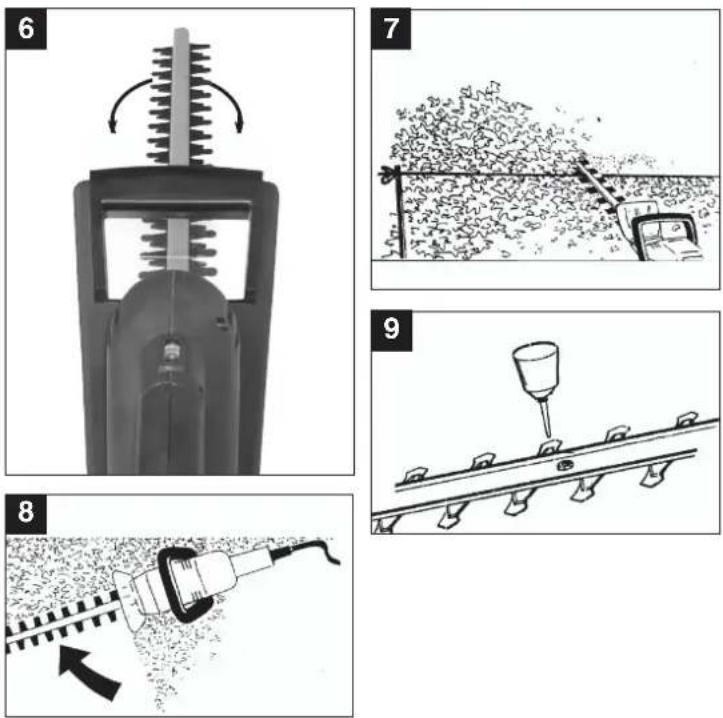 6

7

9

8