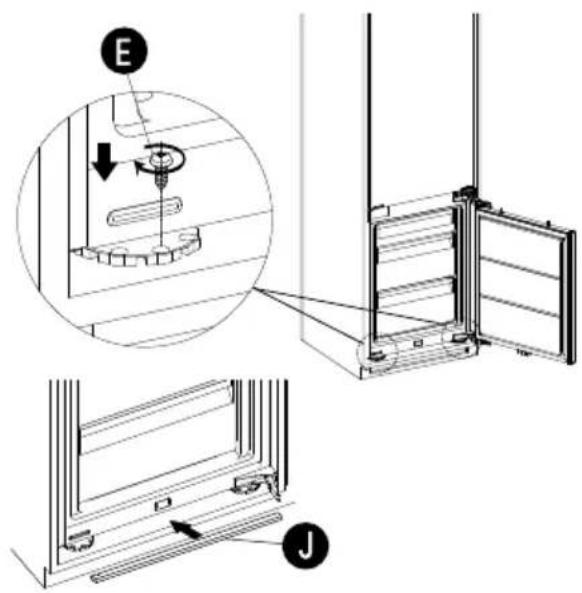 E

J