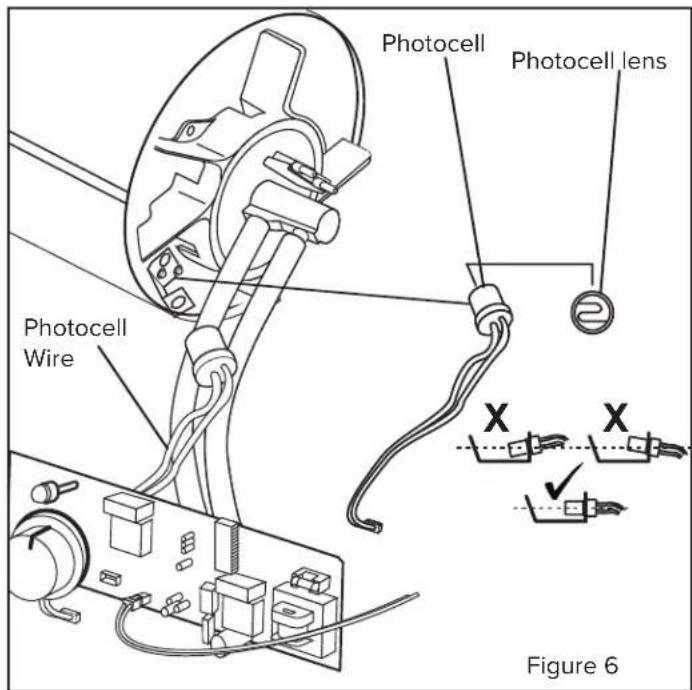 Photocell

Photocell lens

Photocell Wire

X

X

✓

Figure 6