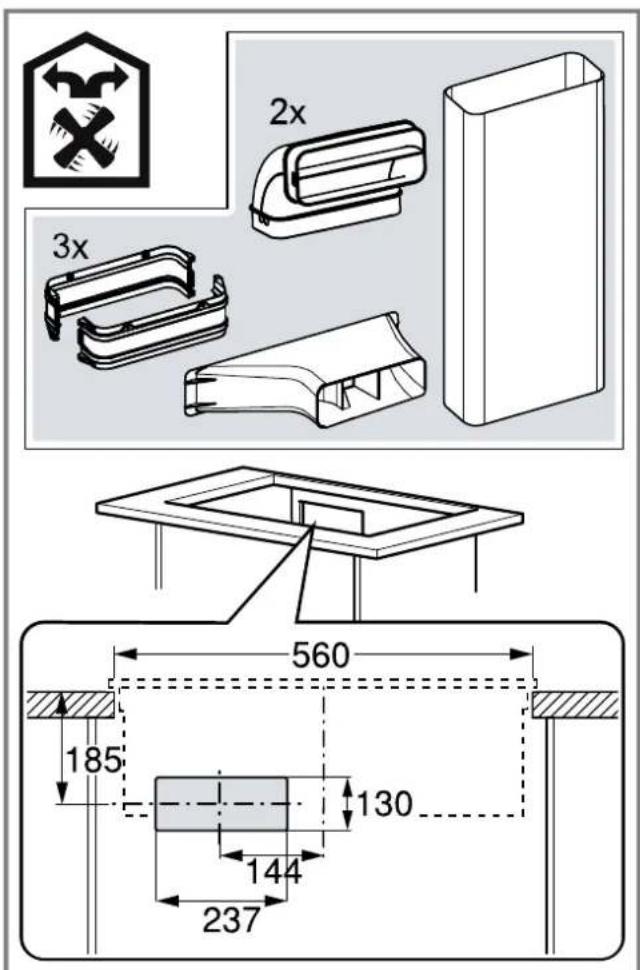 2x

3x

560

185

130

144

237