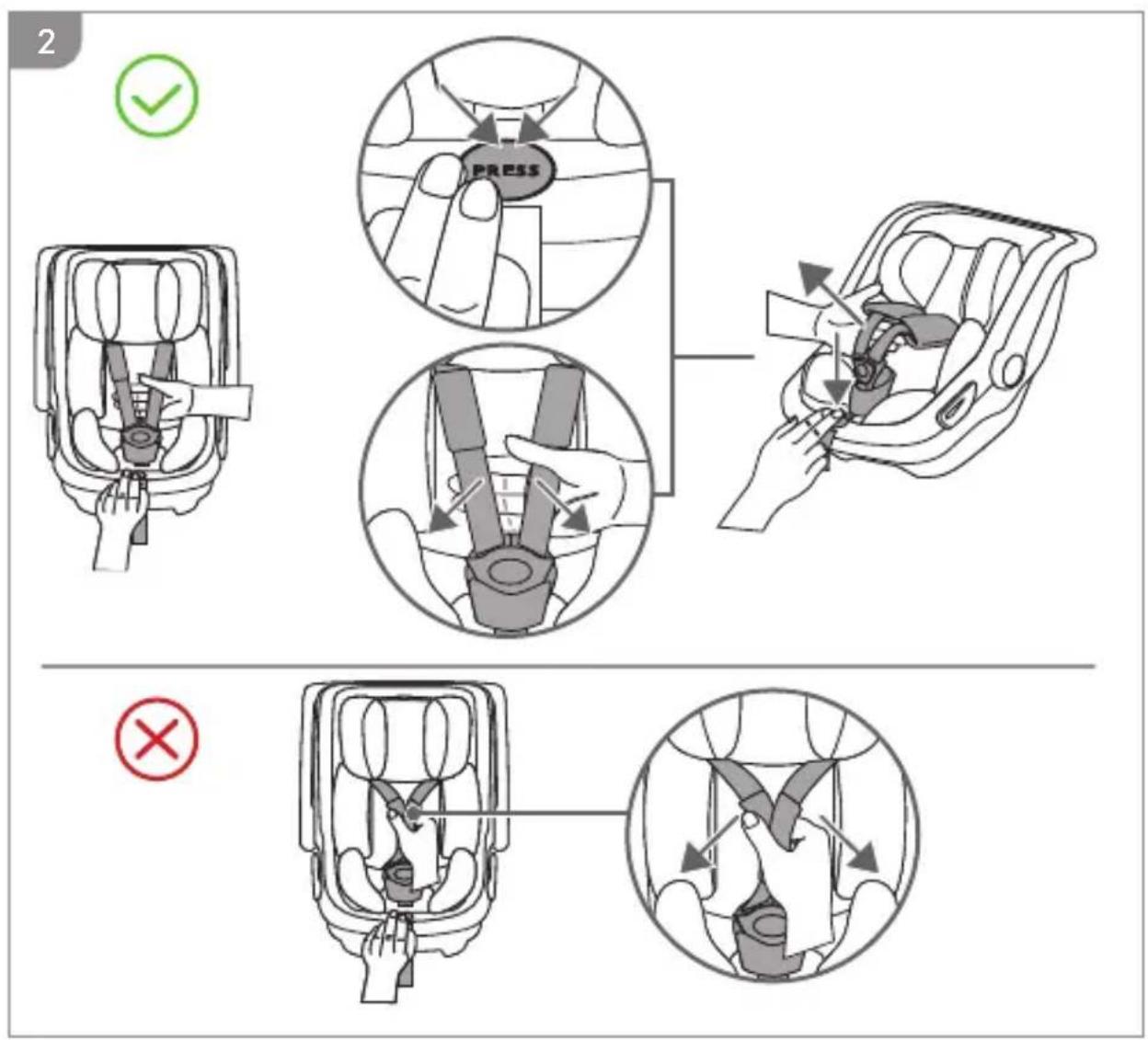 2

PRESS