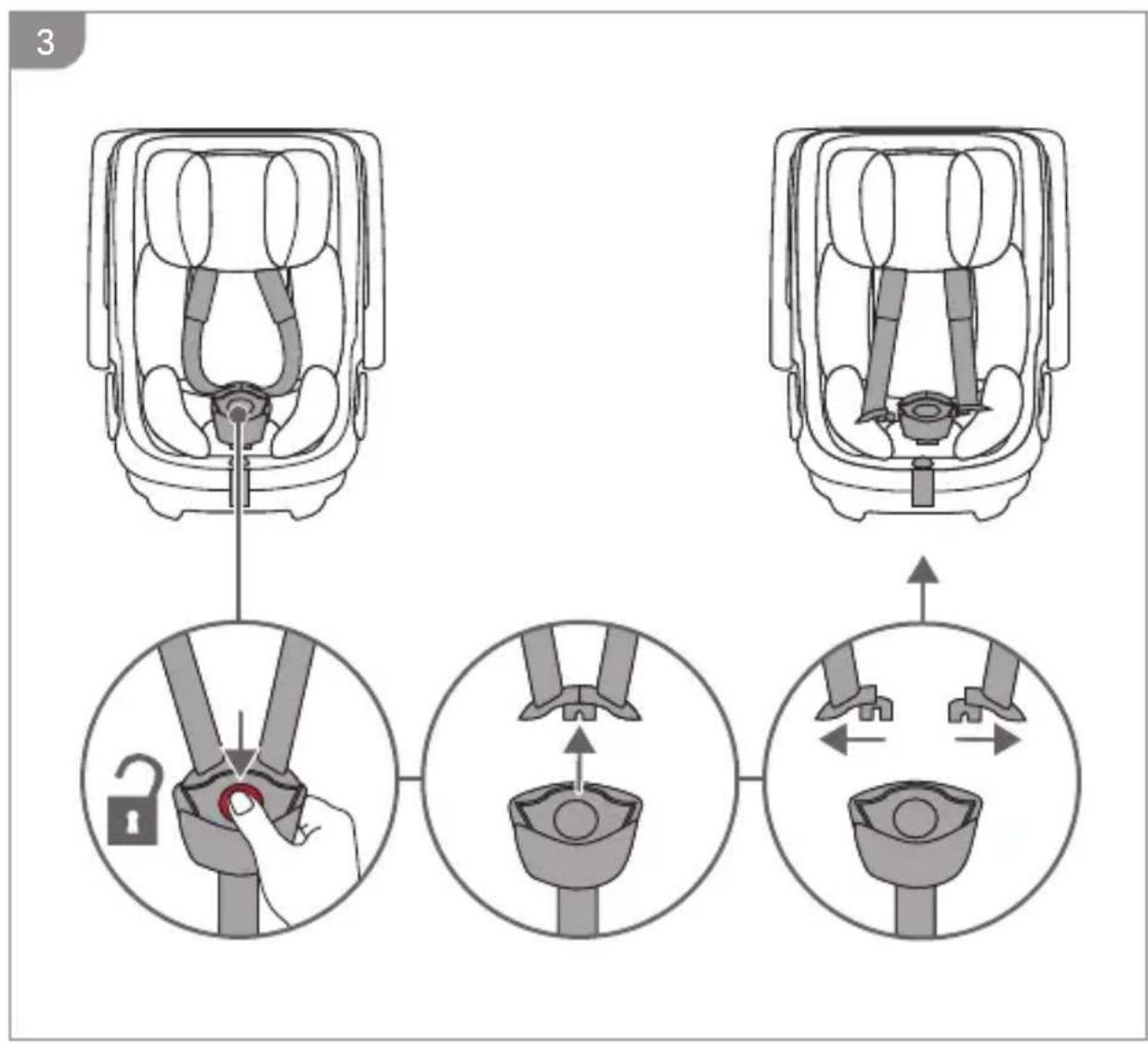 3