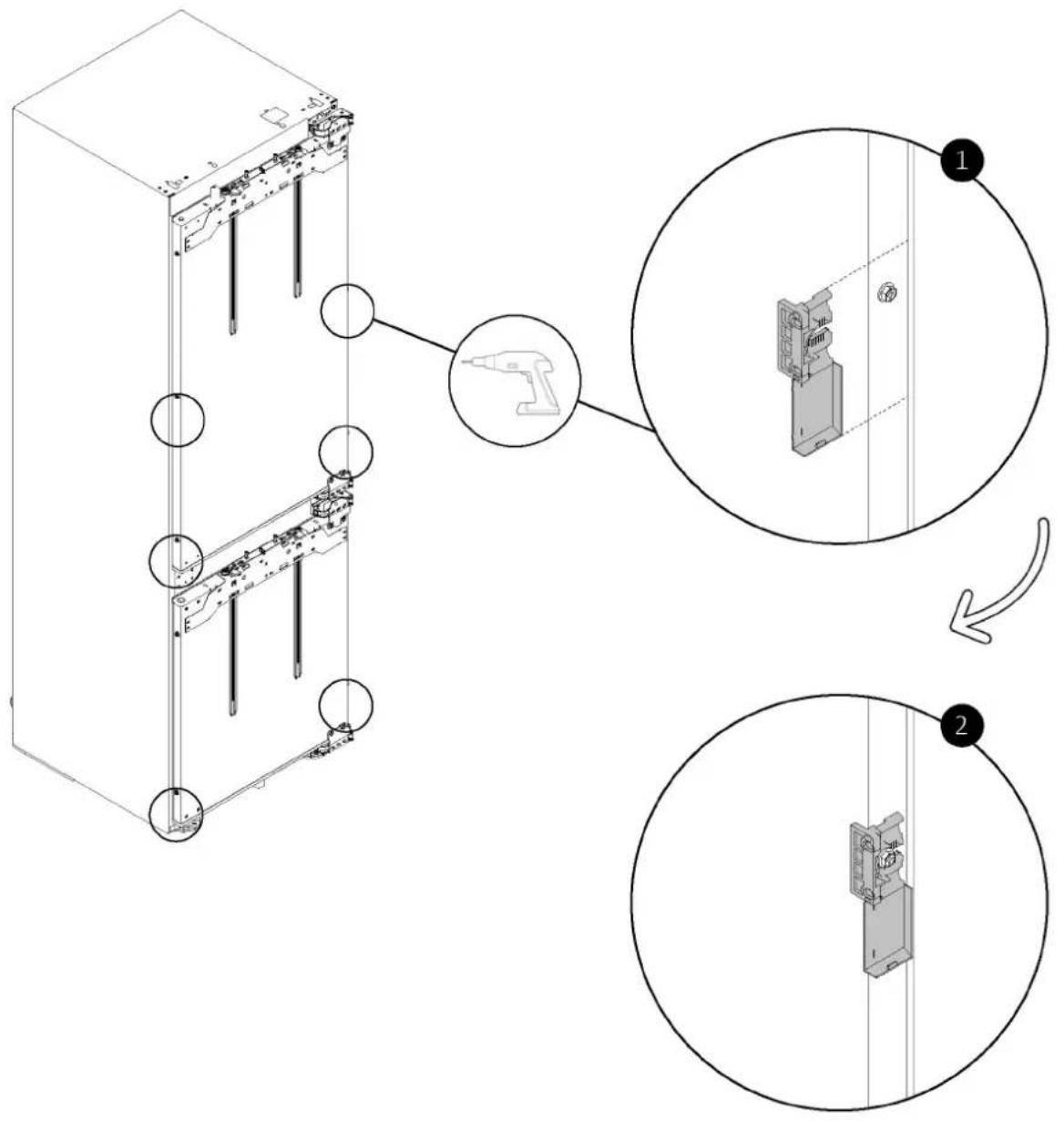 1

2