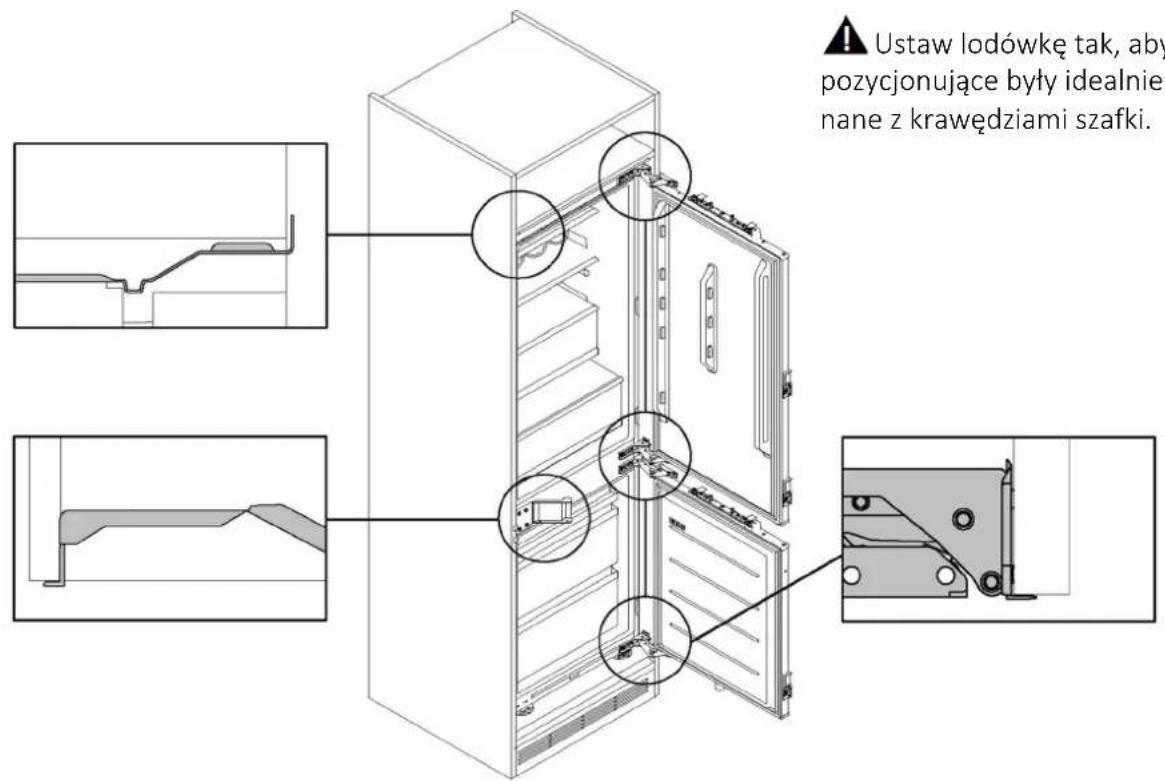 Ustaw lodówkę tak, aby pozycjonujące były idealnie nane z krawędziami szafki.