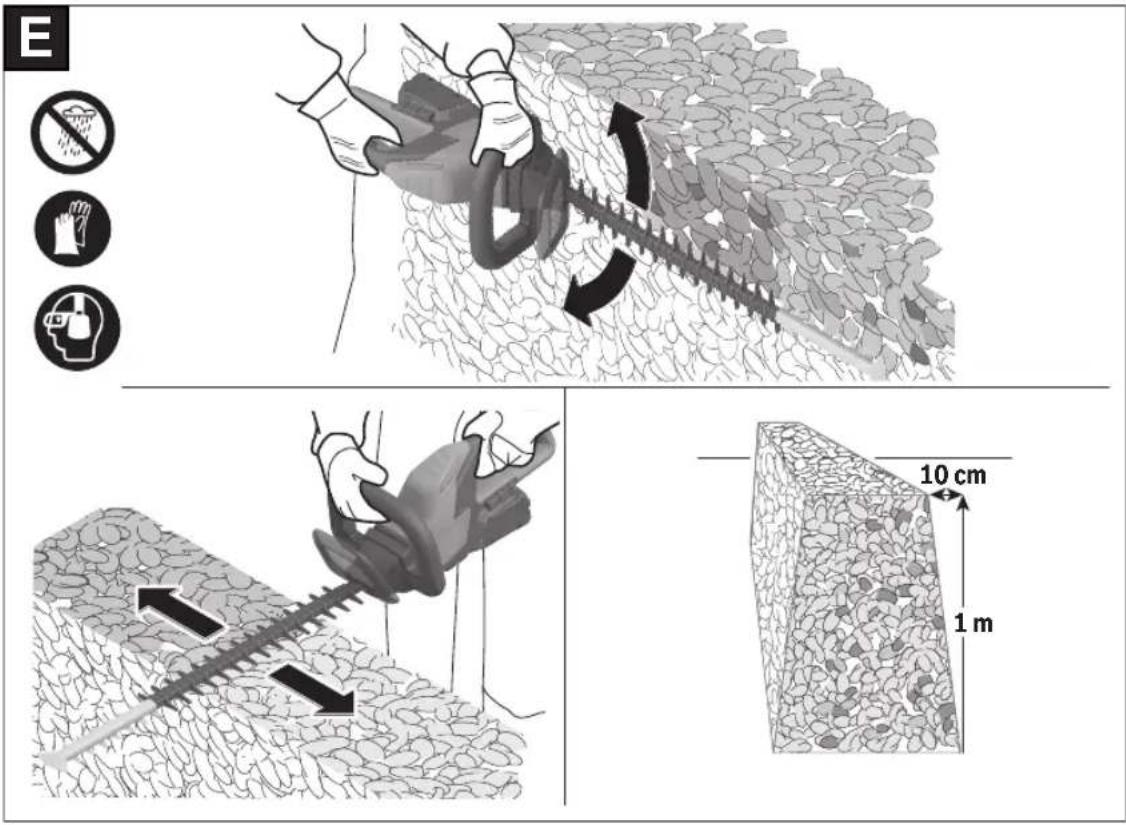 E

10 cm

1 m