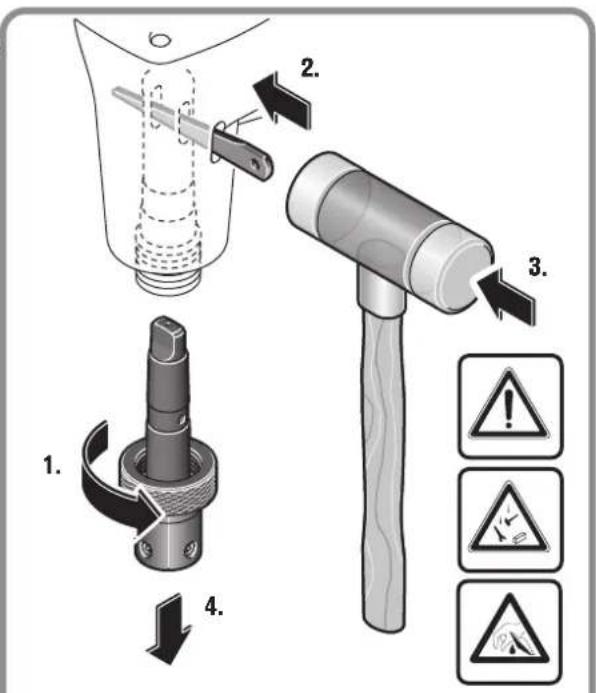 2.

3.

1.

4.