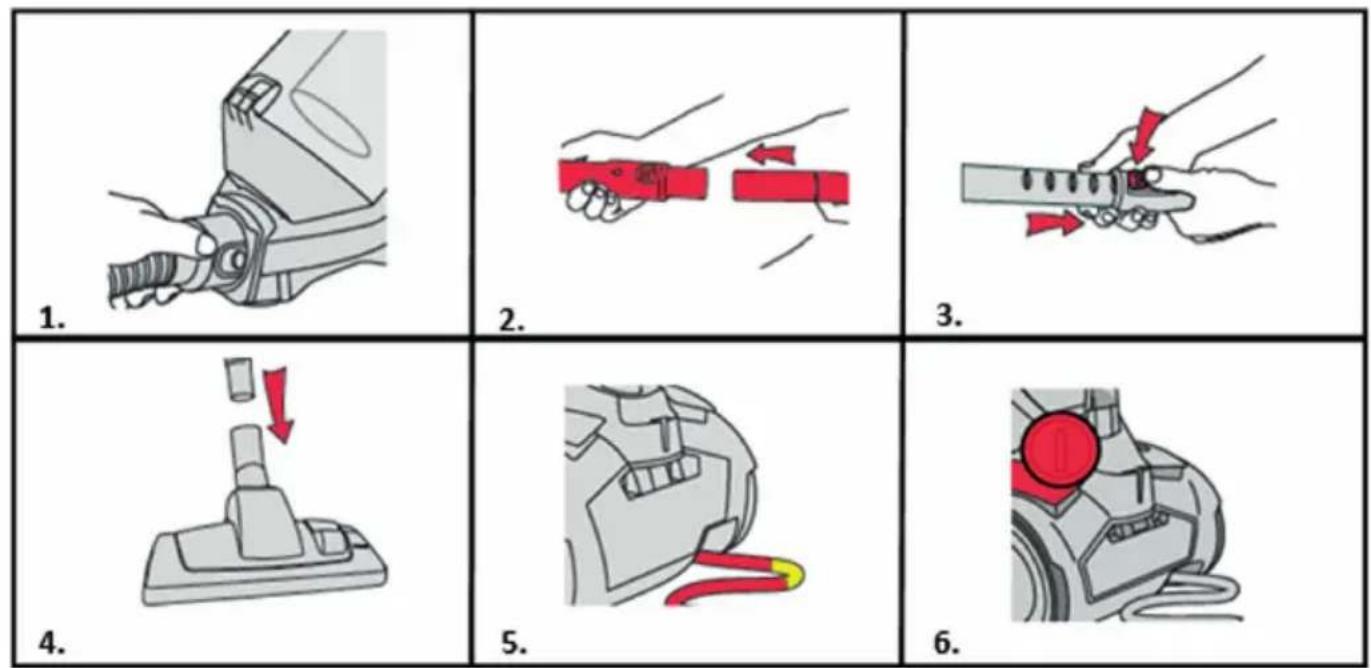 1.

2.

3.

4.

5.

6.