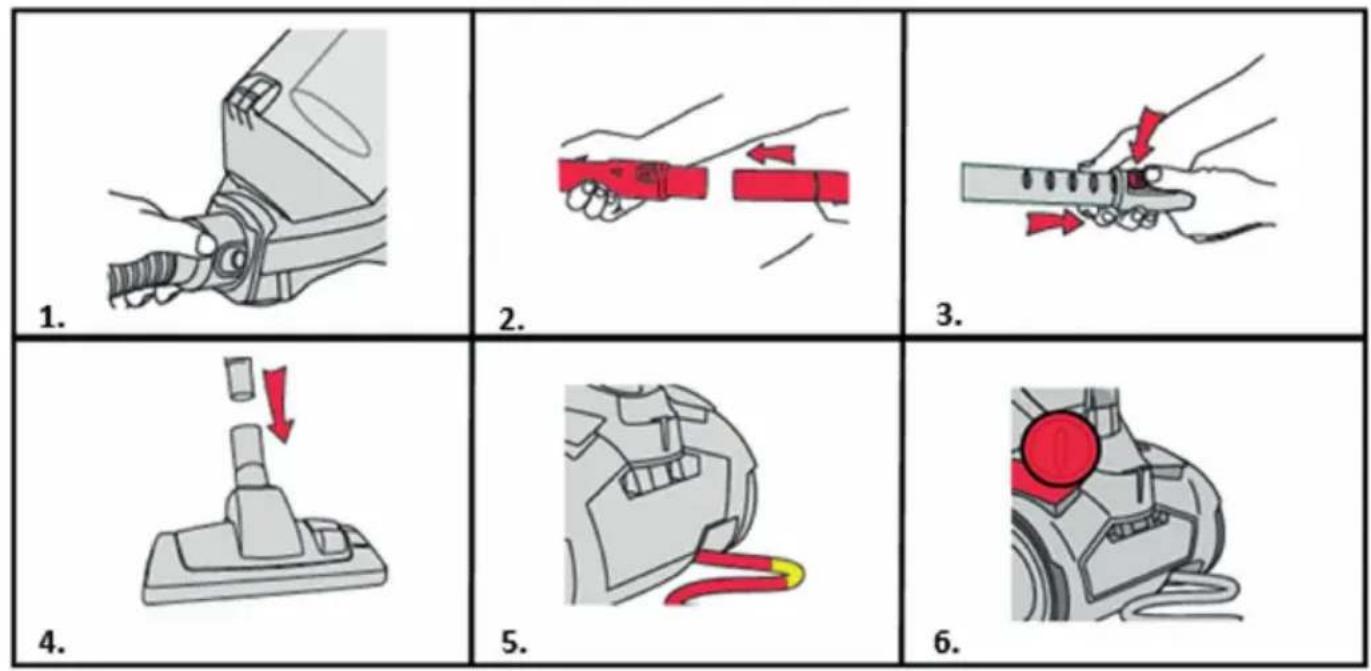 1.

2.

3.

4.

5.

6.