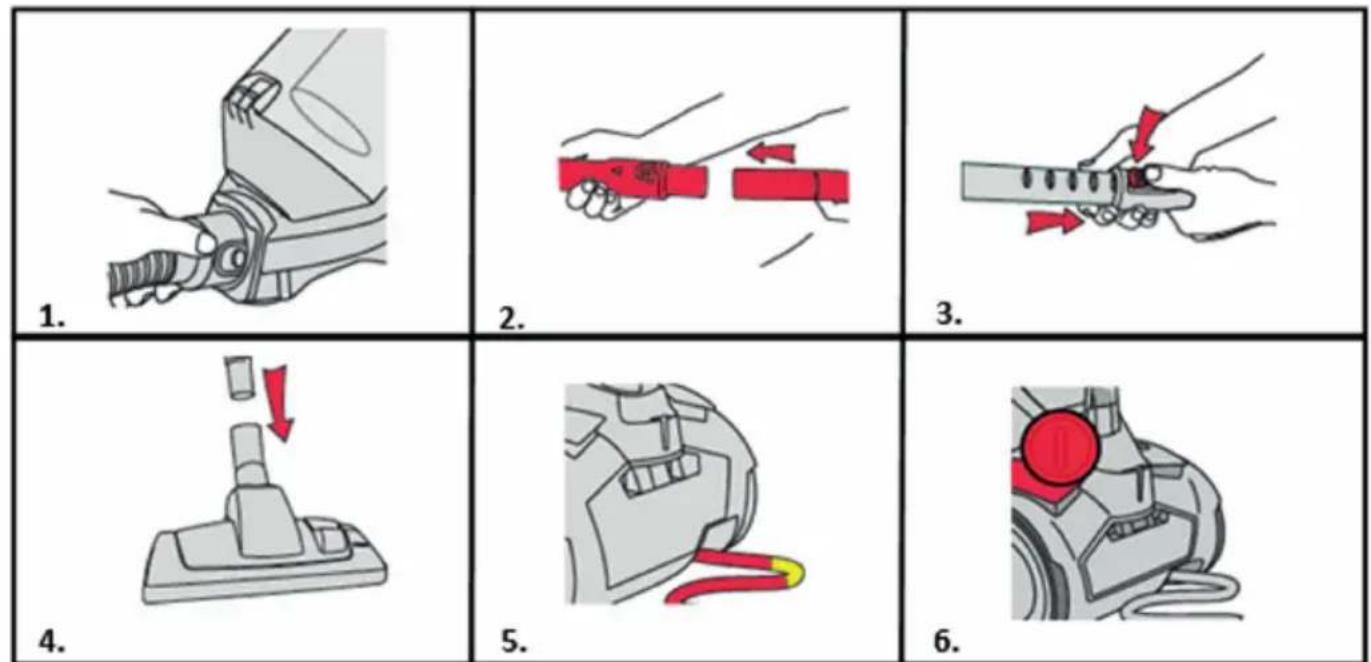 1.

2.

3.

4.

5.

6.