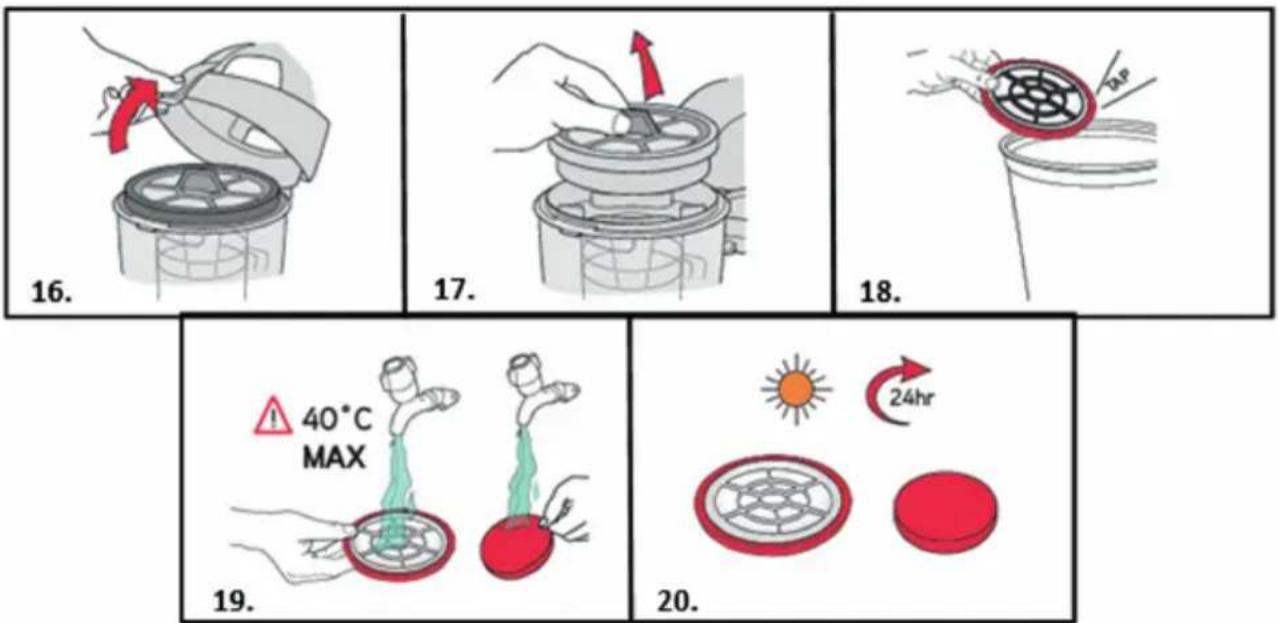 16.

17.

TAP

18.

40°C
MAX

19.

24hr

20.