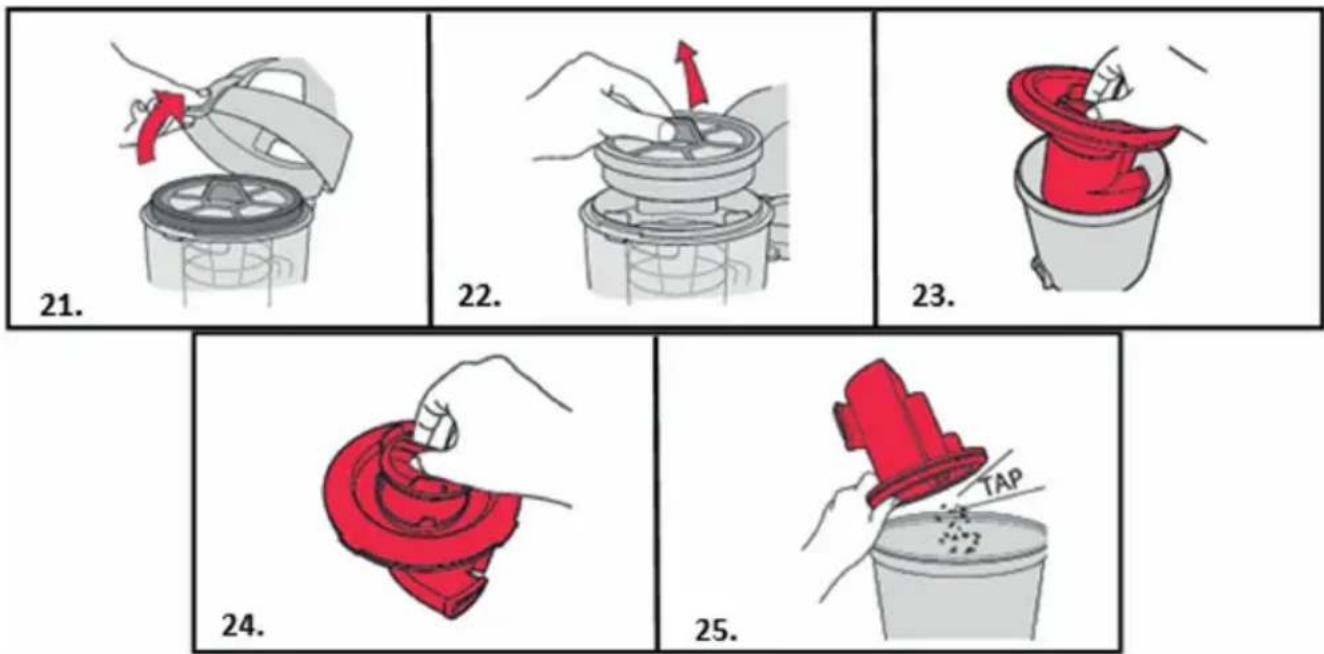 21.

22.

23.

24.

TAP

25.