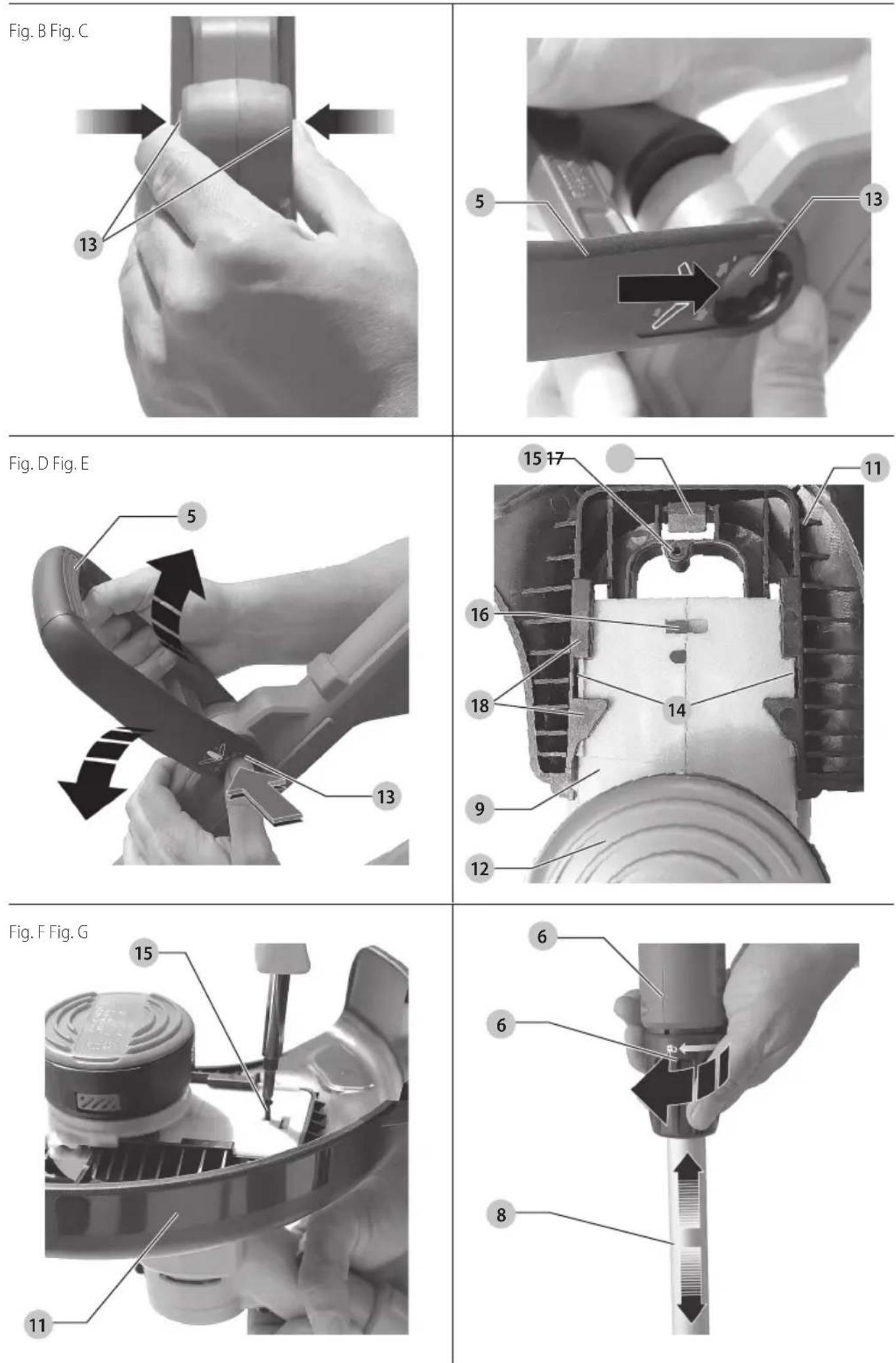 Fig. B Fig. C

13

5

13

Fig. D Fig. E

5

13

15 17

11

16

18

14

9

12

Fig. F Fig. G

15

11

6

6

8