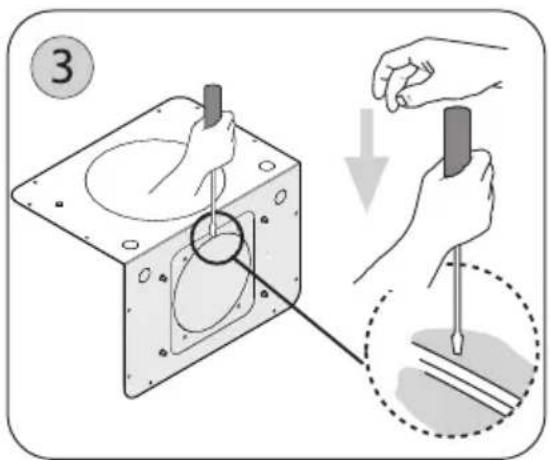 3