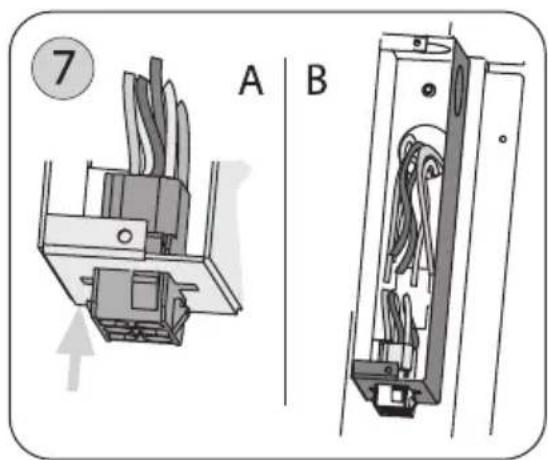 7

A

B