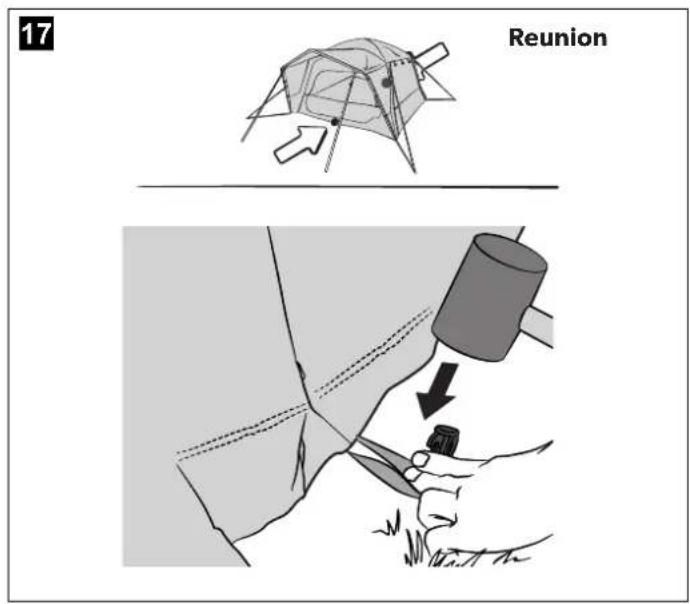 17

Reunion