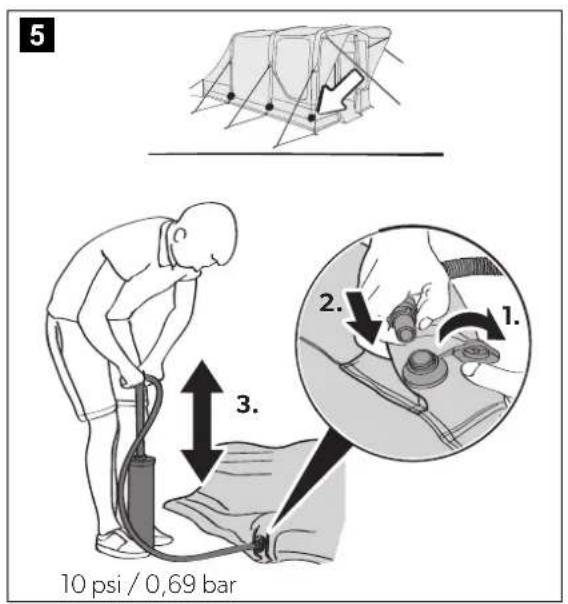 5

2.

1.

3.

10 psi / 0,69 bar