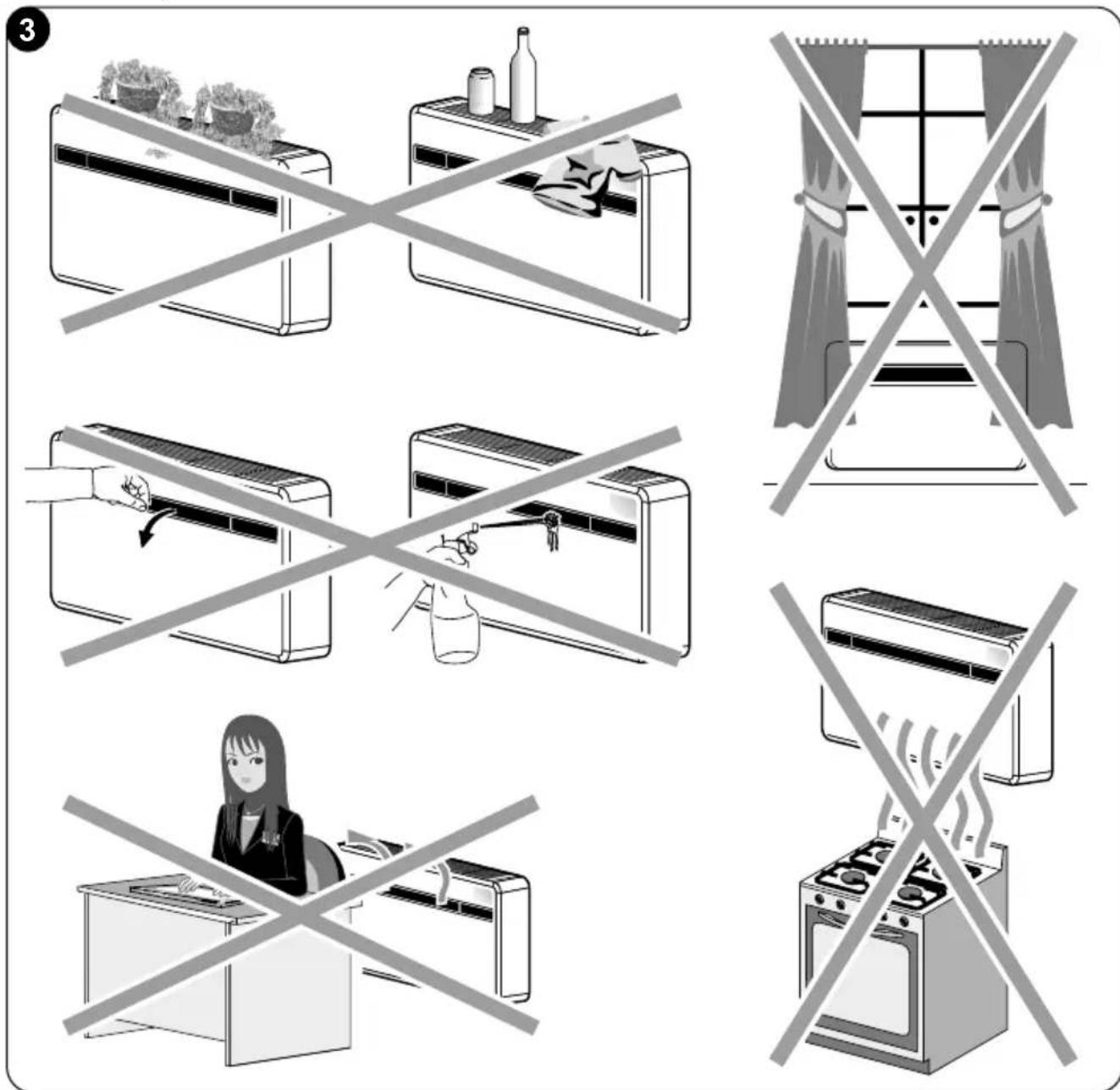 3