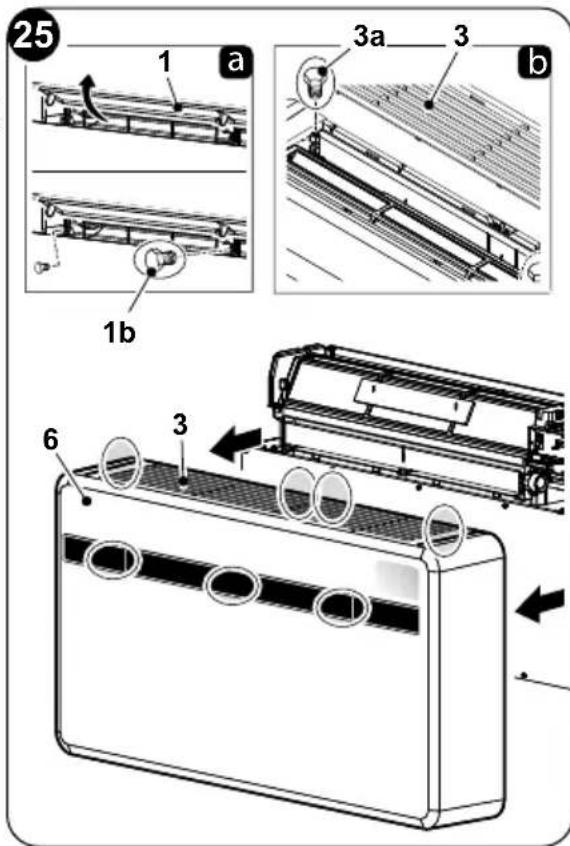 25

1 a

1b

3a 3 b

6

3