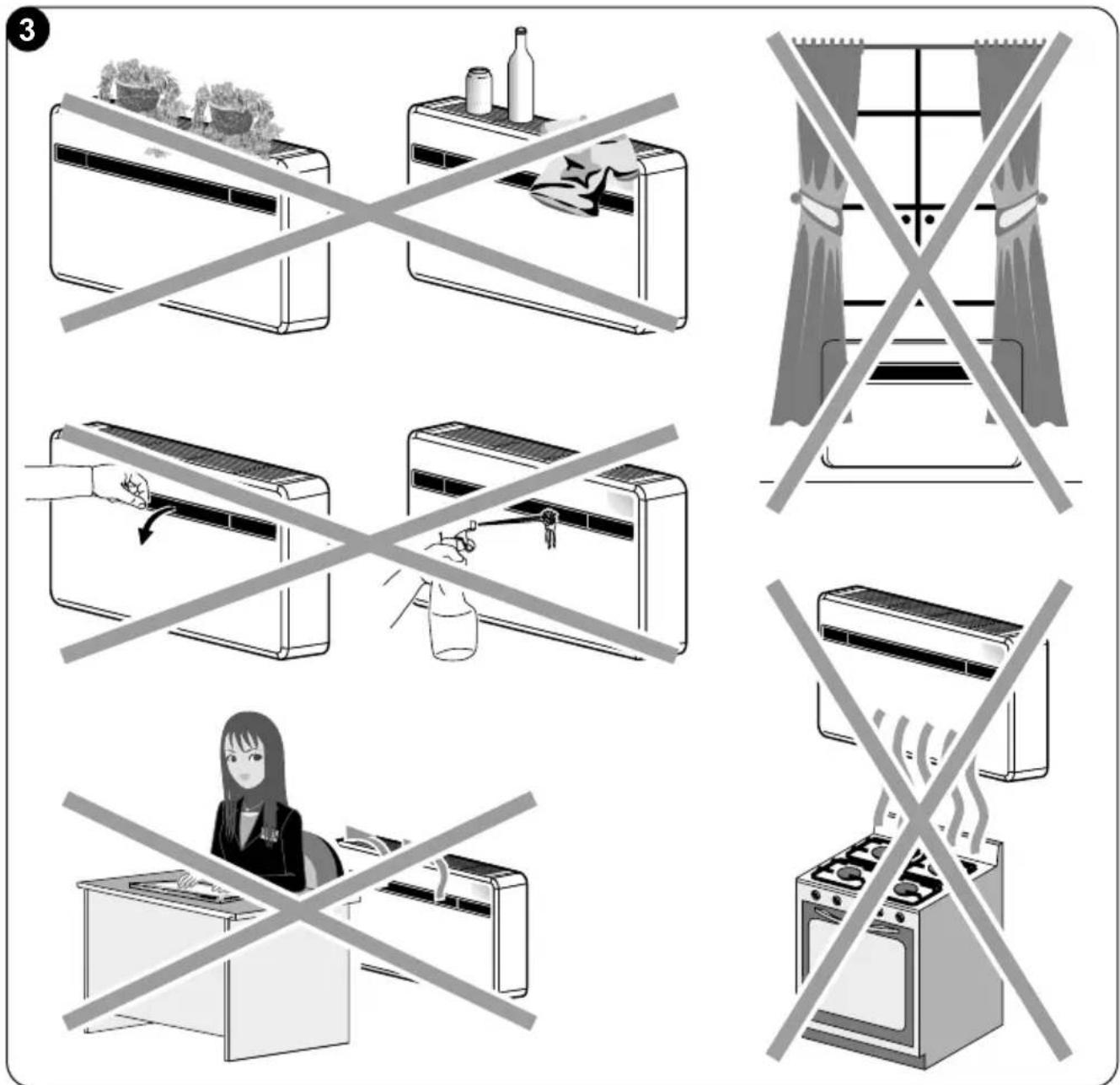 3