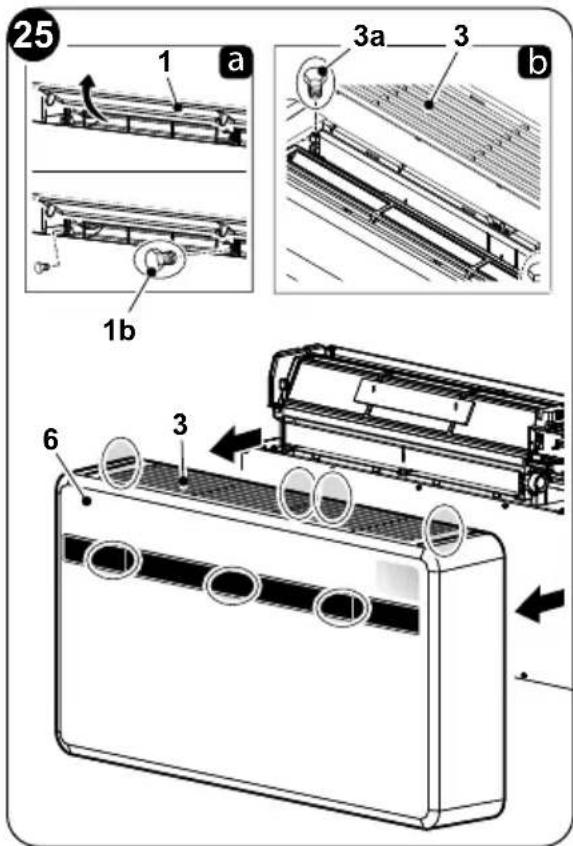 25
1
a
1b
3a
3
b
3
6