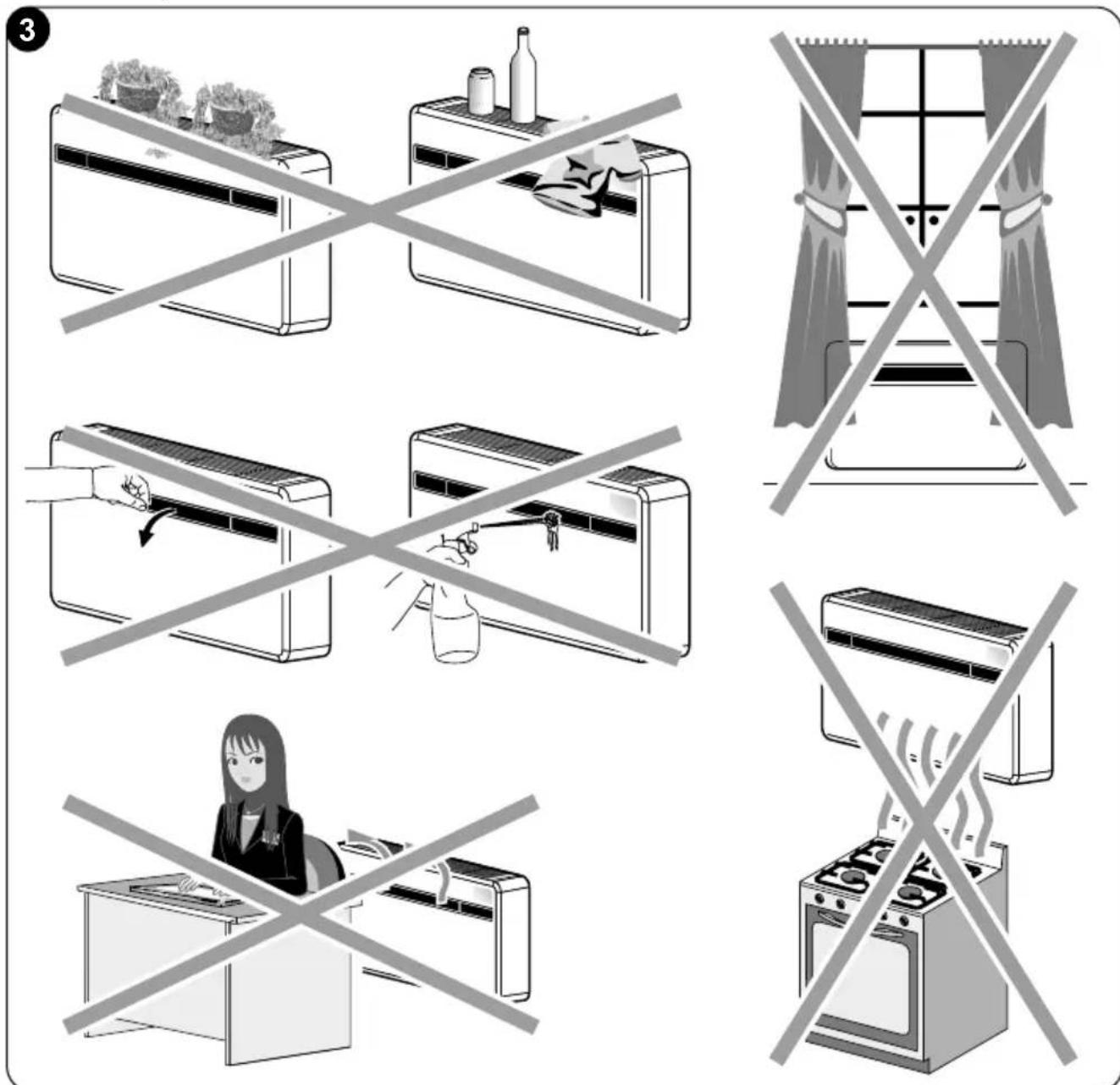 3