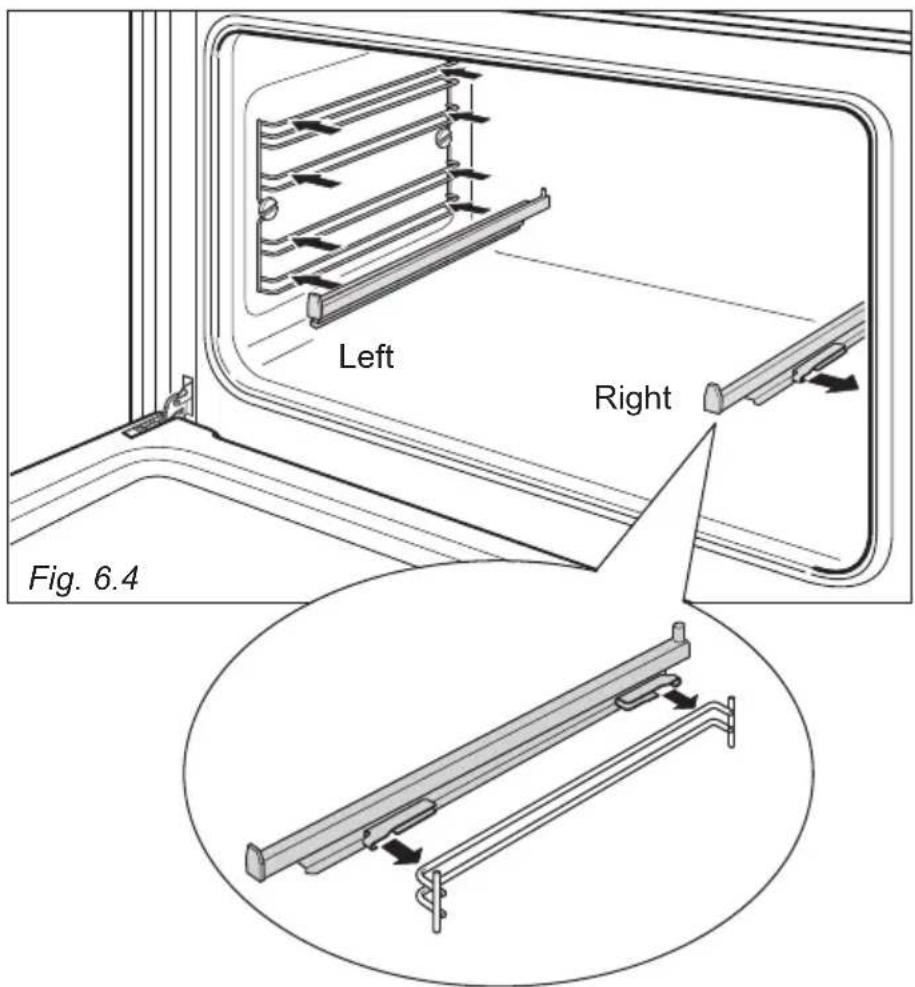 Left

Right

Fig. 6.4