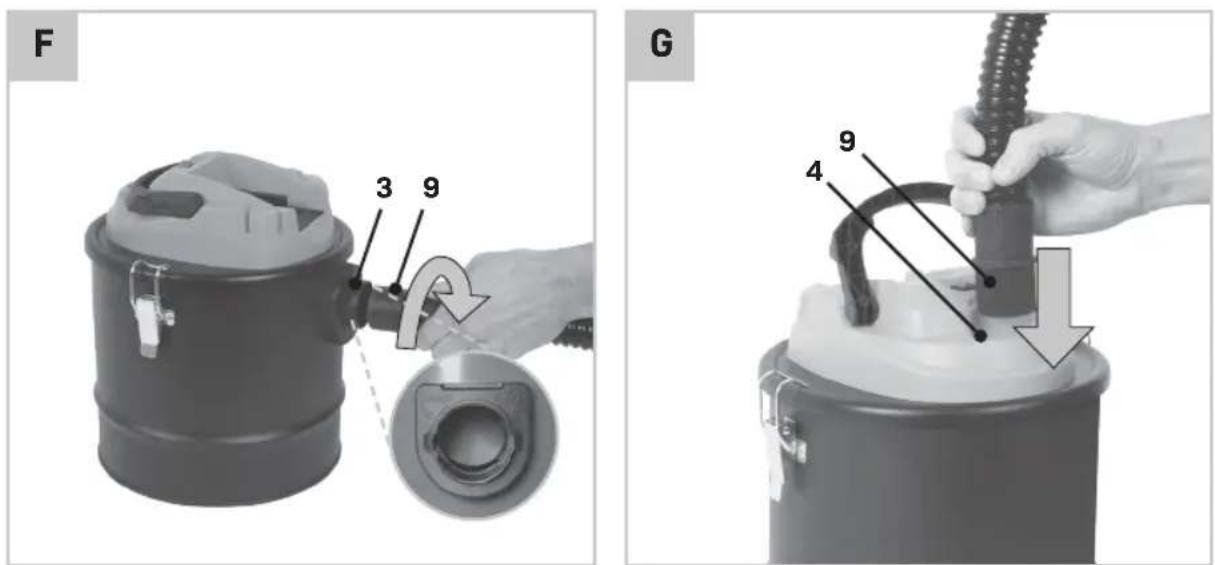 F

3 9

G

9
4