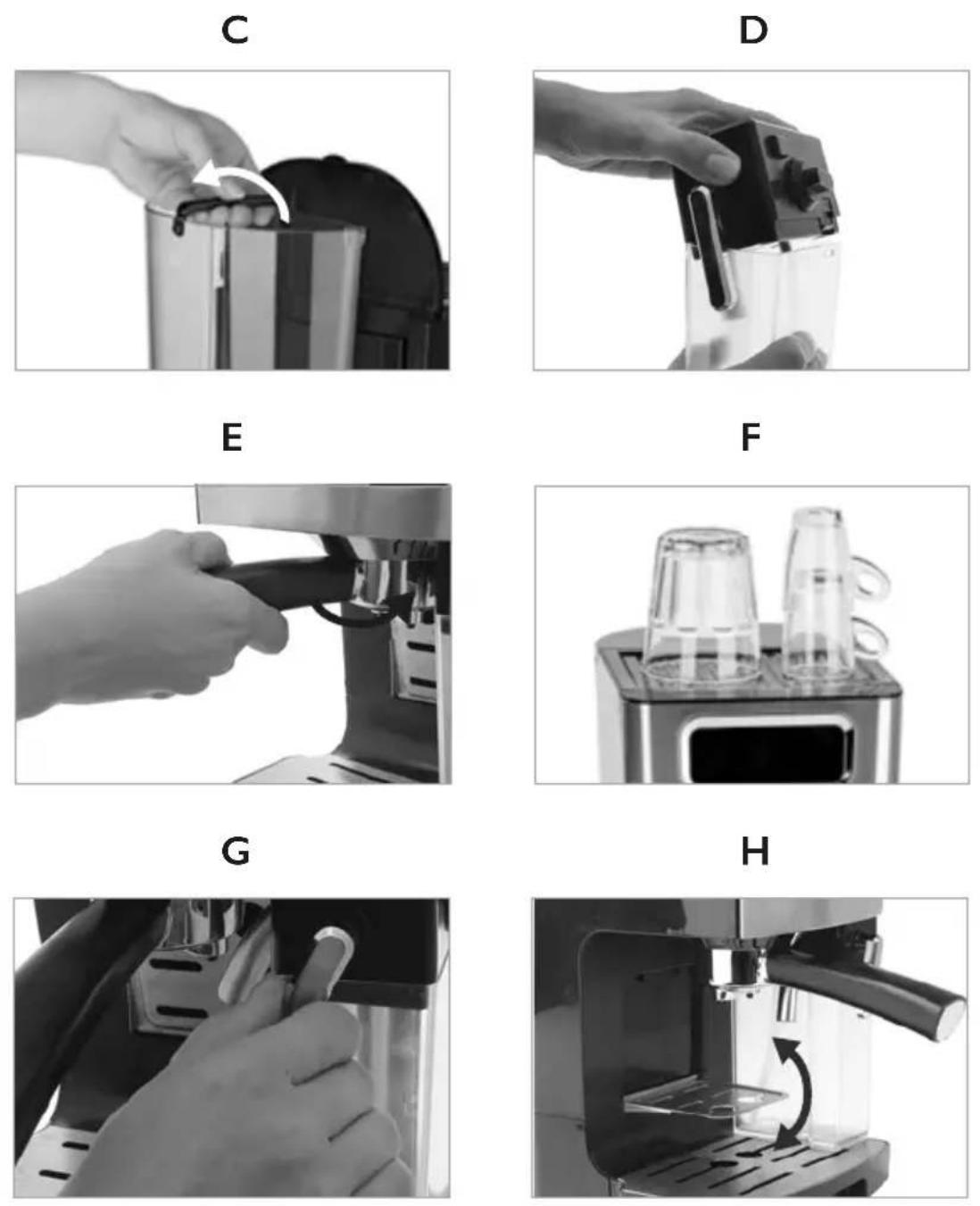 C

D

E

F

G

H