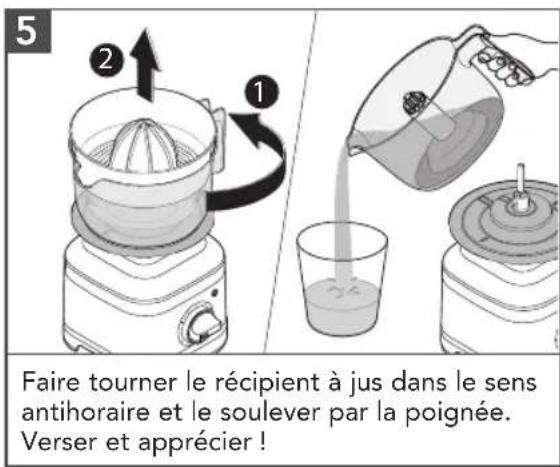 5

2

1

Faire tourner le récipient à jus dans le sens antihoraire et le soulever par la poignée. Verser et apprécier !