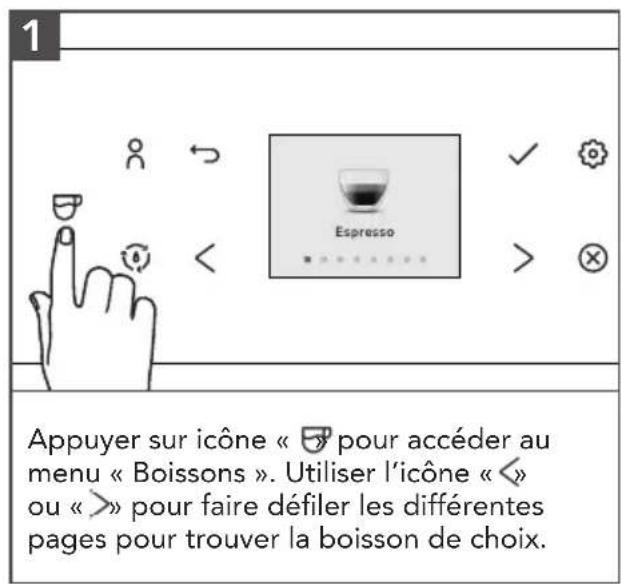 1

Espresso

Appuyer sur icône « » pour accéder au menu « Boissons ». Utiliser l'icône « < » ou « > » pour faire défiler les différentes pages pour trouver la boisson de choix.