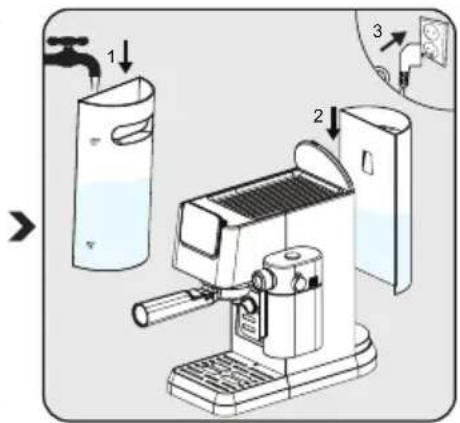 1
2
3