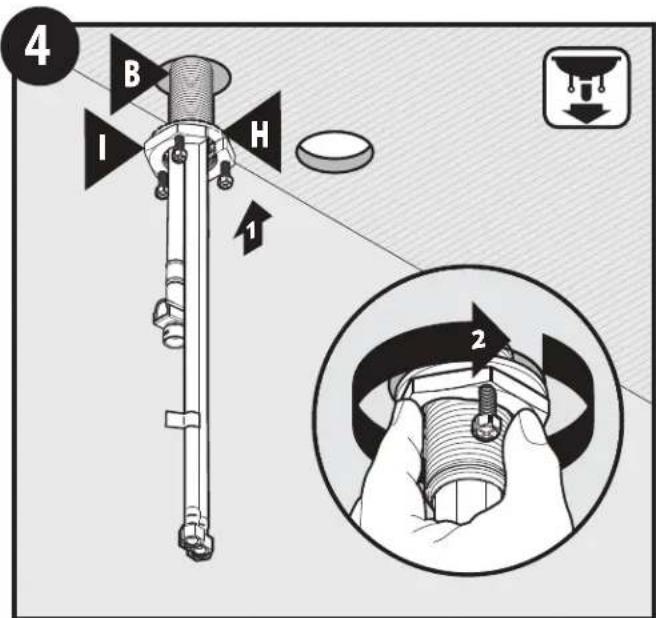 4
B
I
H
1
2