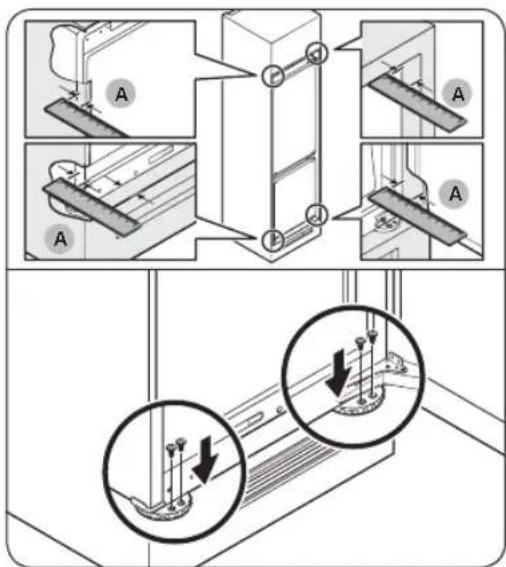 A

A

A

A