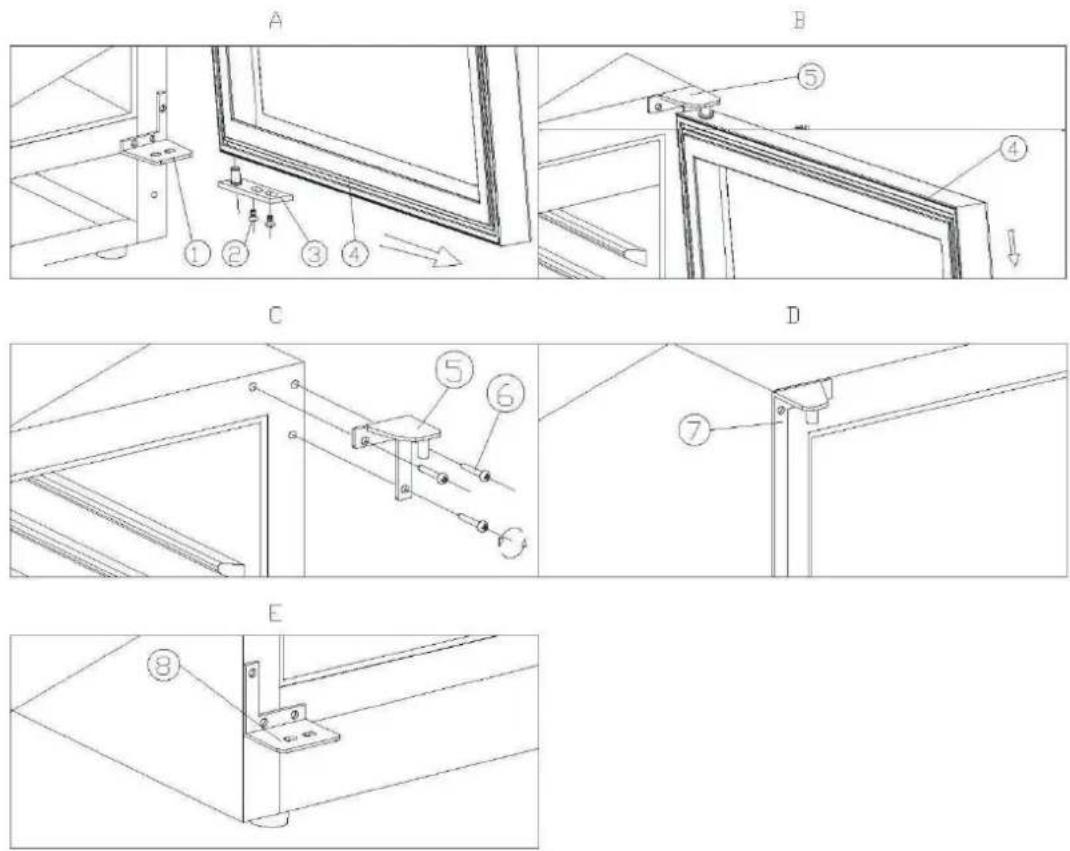 A

1 2 3 4

B

5 4

C

5 6

D

7

E

8