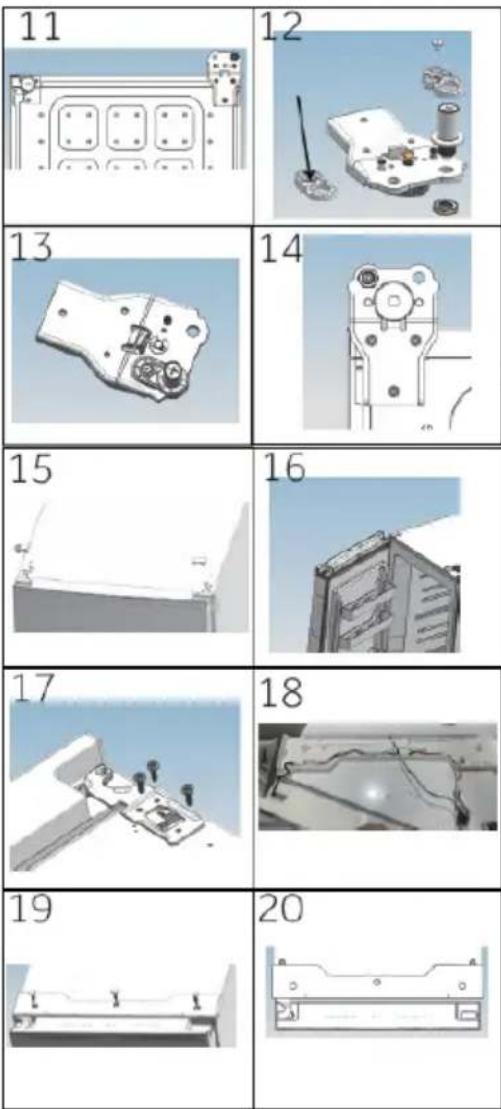 11
12
13
14
15
16
17
18
19
20