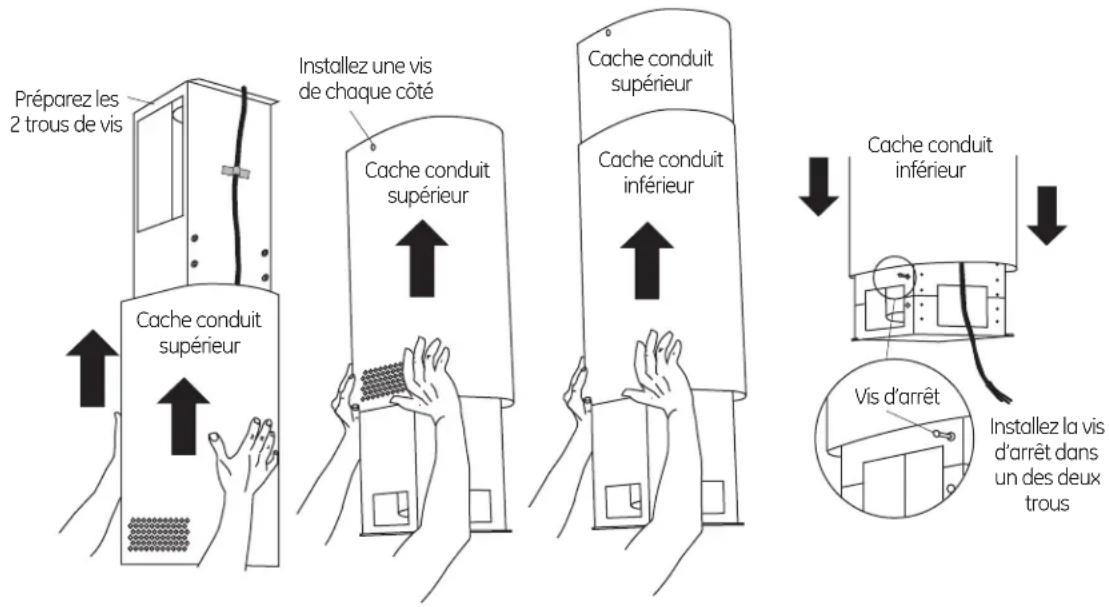 Préparez les 2 trous de vis

Cache conduit supérieur

Installez une vis de chaque côté

Cache conduit supérieur

Cache conduit supérieur

Cache conduit inférieur

Cache conduit inférieur

Vis d'arrêt

Installez la vis d'arrêt dans un des deux trous