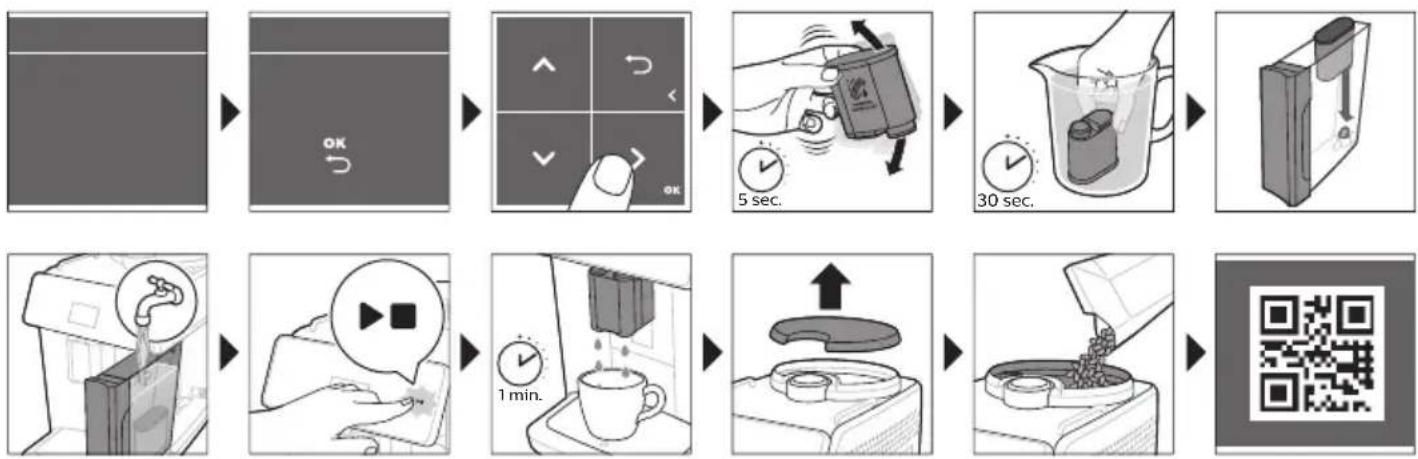 OK

OK

5 sec.

30 sec.

1 min.