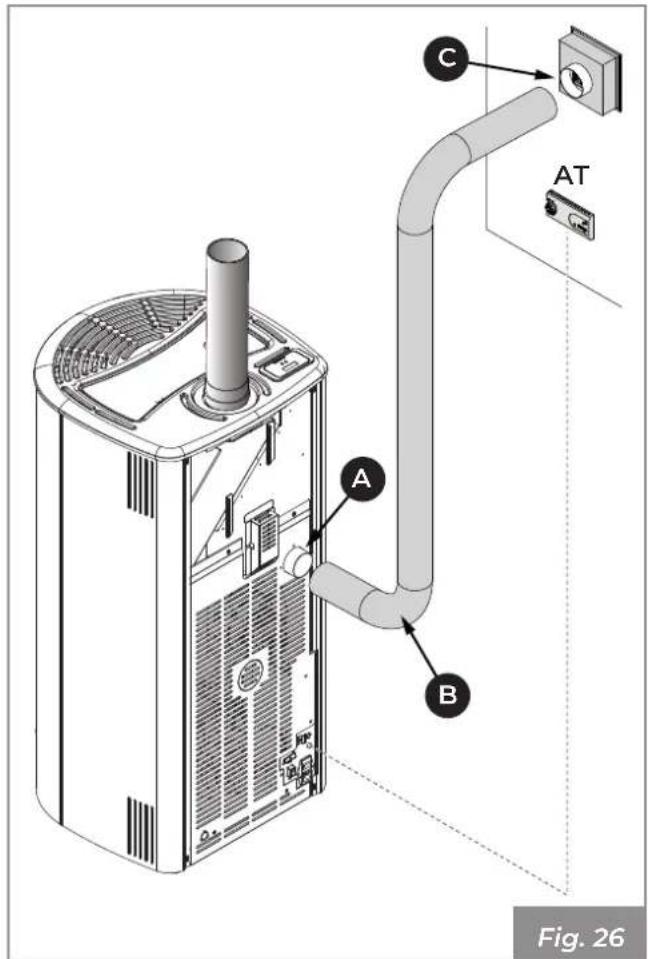 C

AT

A

B

Fig. 26